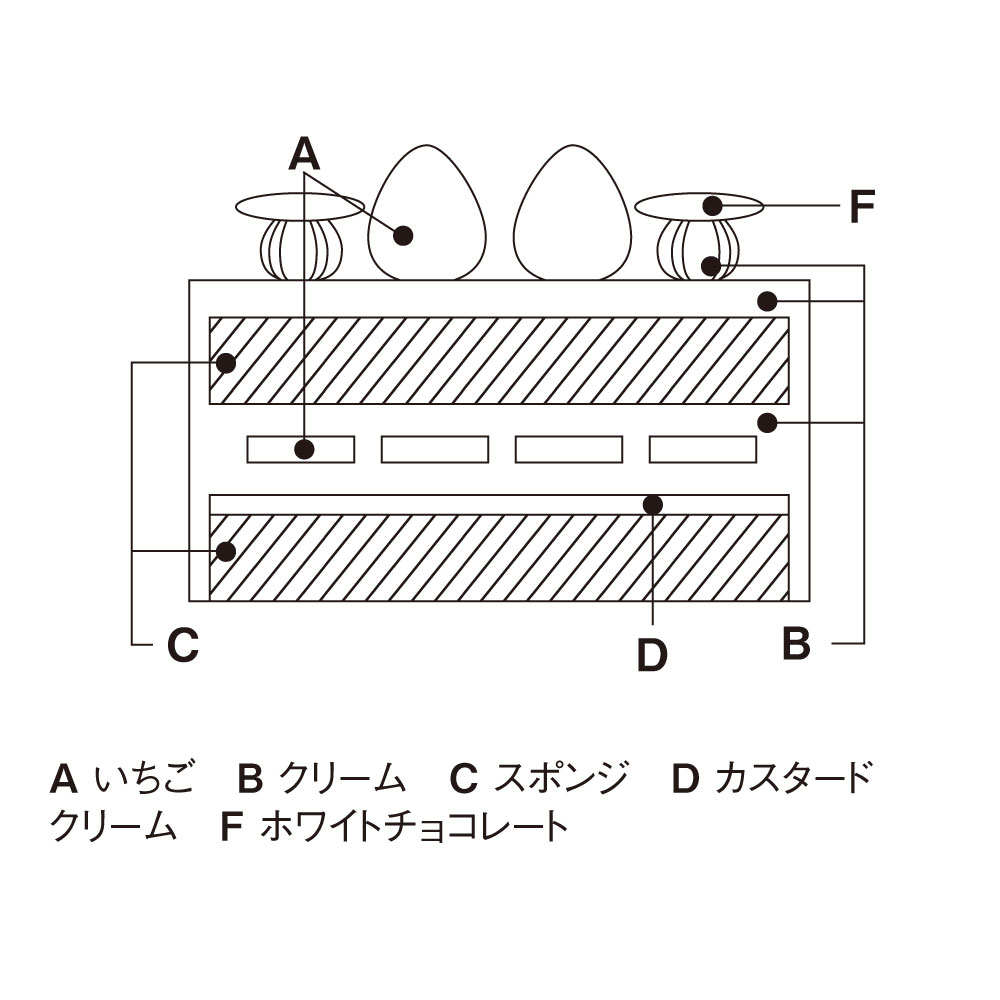 A

F

C

D

B

A いちご　B クリーム　C スポンジ　D カスタードクリーム　F ホワイトチョコレート